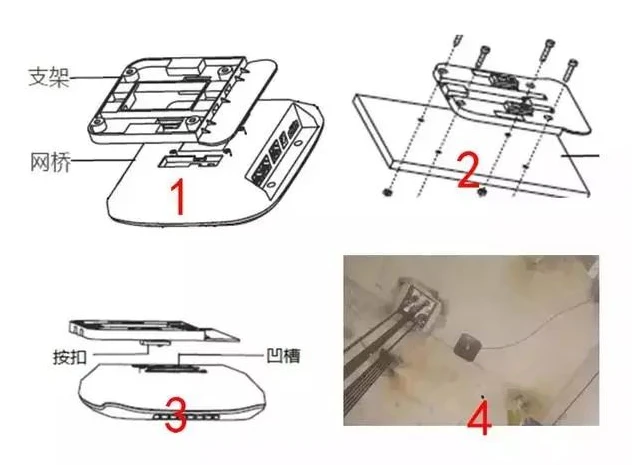 支架

网桥

1

2

按扣

凹槽

3

4