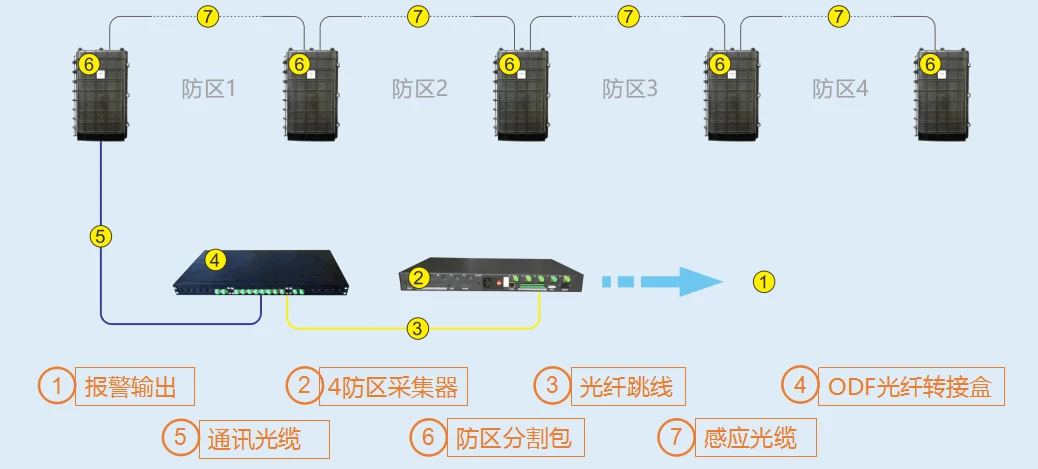 7 7 7 7

6 防区1 6 防区2 6 防区3 6 防区4 6

5

4

2

1

3

1 报警输出
2 4防区采集器
3 光纤跳线
4 ODF光纤转接盒
5 通讯光缆
6 防区分割包
7 感应光缆