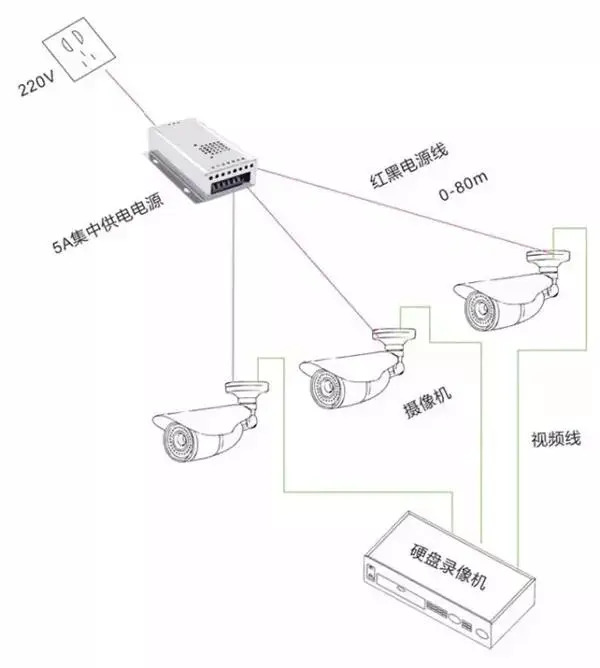 220V

5A集中供电电源

红黑电源线

0-80m

摄像机

视频线

硬盘录像机